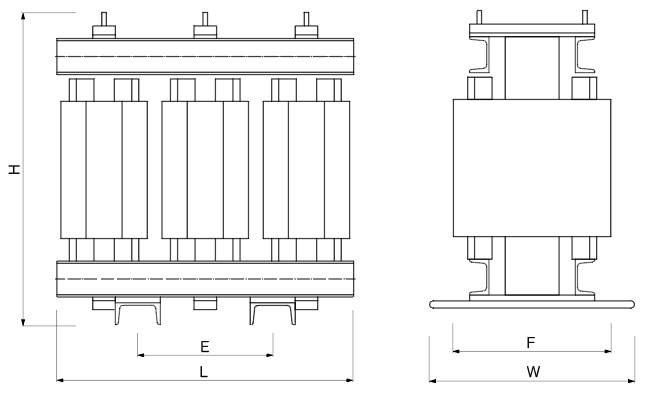 H
E
L
F
W